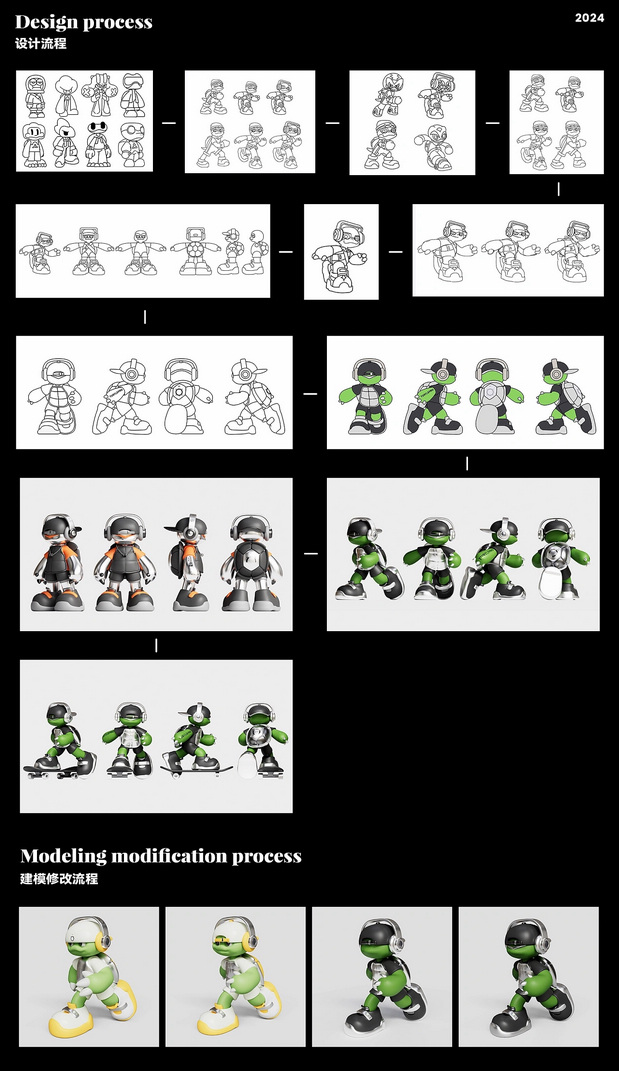 Design process
设计流程

2024

Modeling modification process
建模修改流程