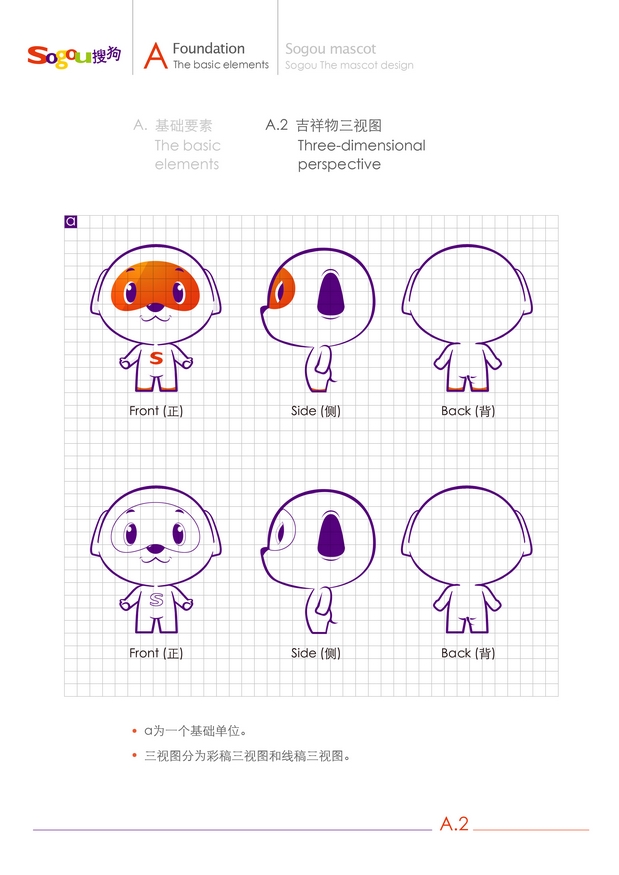 Sogou搜狗

A Foundation
The basic elements

Sogou mascot
Sogou The mascot design

A. 基础要素
The basic elements

A.2 吉祥物三视图
Three-dimensional perspective

a

S

Front (正) Side (侧) Back (背)

S

Front (正) Side (侧) Back (背)

• a为一个基础单位。
• 三视图分为彩稿三视图和线稿三视图。

A.2