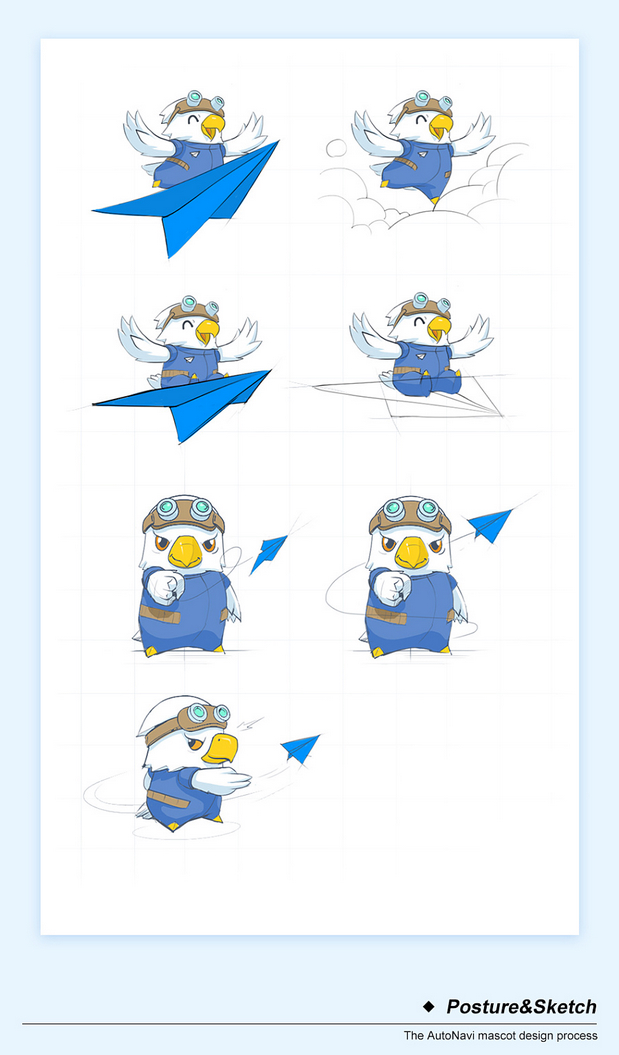 ◆ Posture&Sketch

The AutoNavi mascot design process