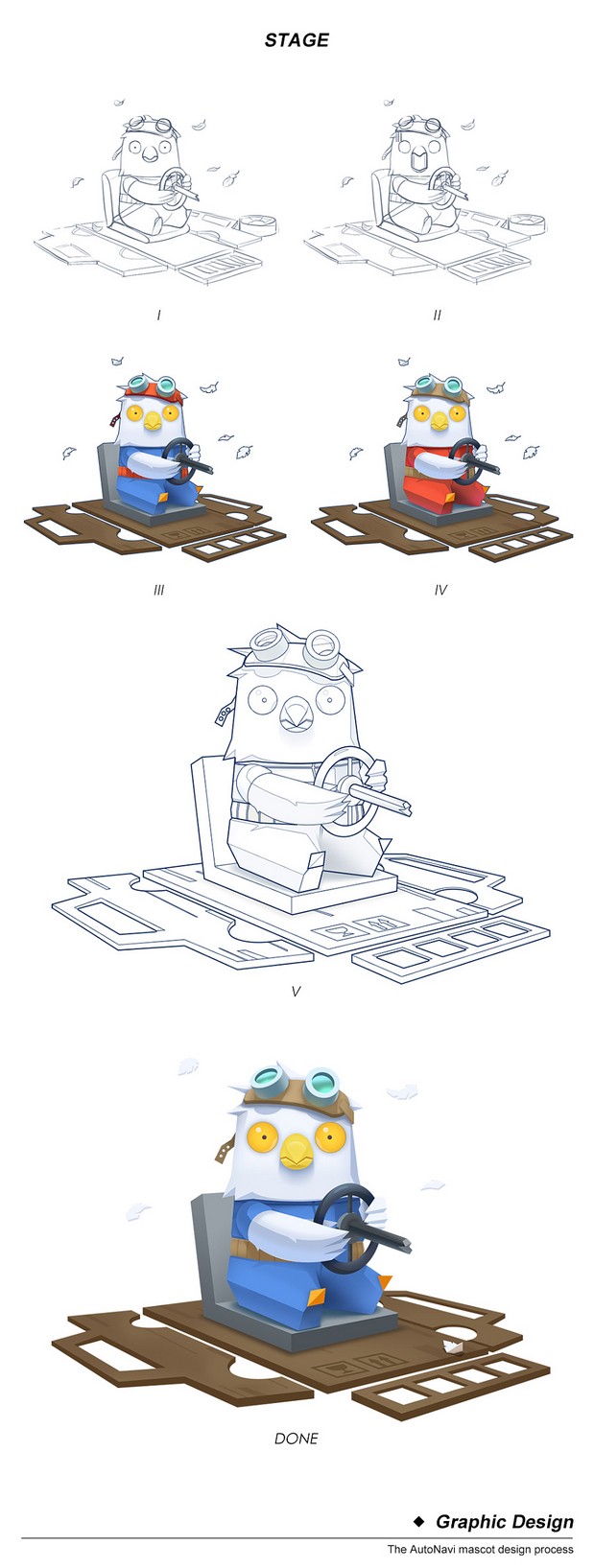 STAGE

I

II

III

IV

V

DONE

◆ Graphic Design

The AutoNavi mascot design process